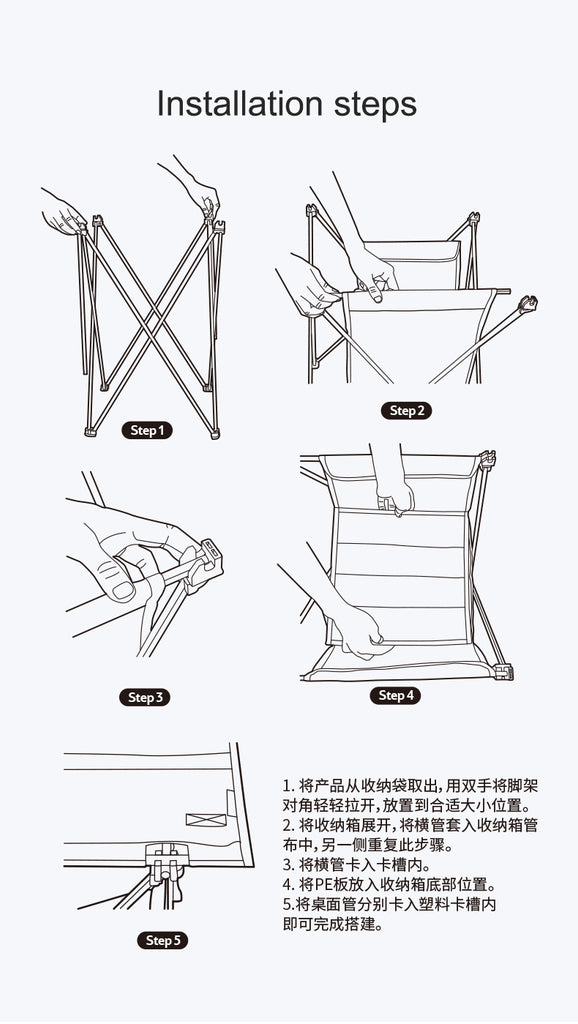 Installation steps

Step 1

Step 2

Step 3

Step 4

Step 5

1. 将产品从收纳袋取出，用双手将脚架对角轻轻拉开，放置到合适大小位置。
2. 将收纳箱展开，将横管套入收纳箱管布中，另一侧重复此步骤。
3. 将横管卡入卡槽内。
4. 将PE板放入收纳箱底部位置。
5.将桌面管分别卡入塑料卡槽内即可完成搭建。