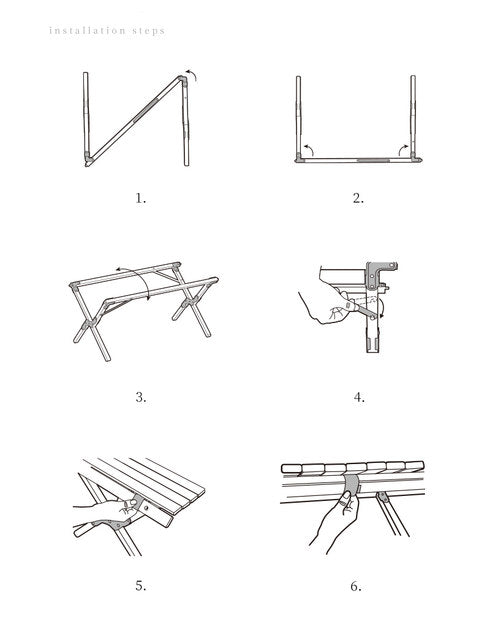 installation steps

1.

2.

3.

4.

5.

6.