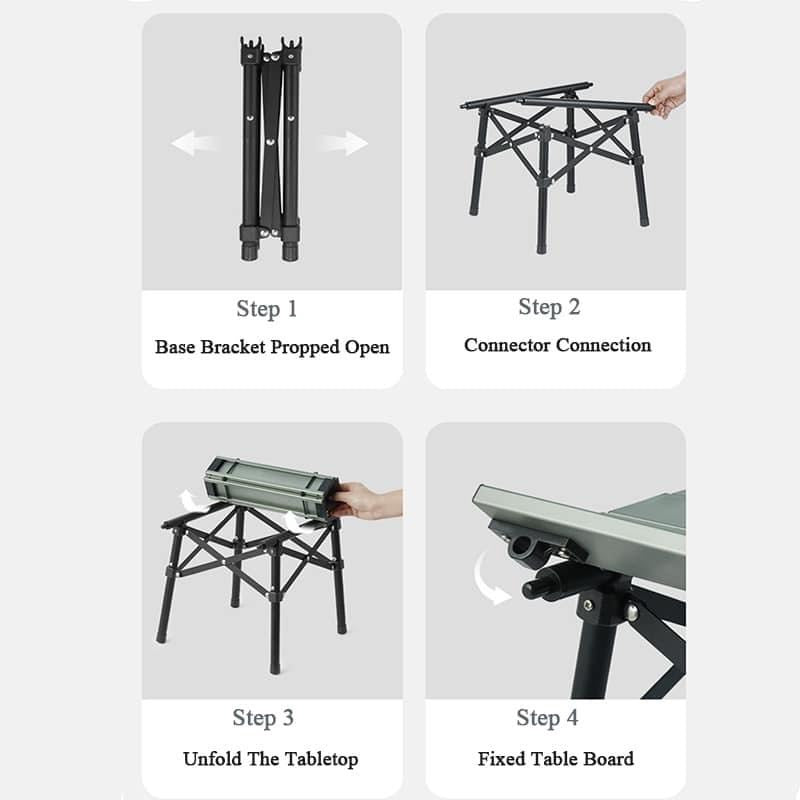 Step 1
Base Bracket Propped Open

Step 2
Connector Connection

Step 3
Unfold The Tabletop

Step 4
Fixed Table Board