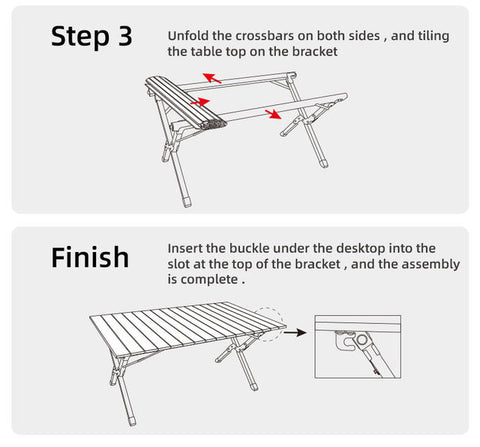 Step 3

Unfold the crossbars on both sides , and tiling the table top on the bracket

Finish

Insert the buckle under the desktop into the slot at the top of the bracket , and the assembly is complete .