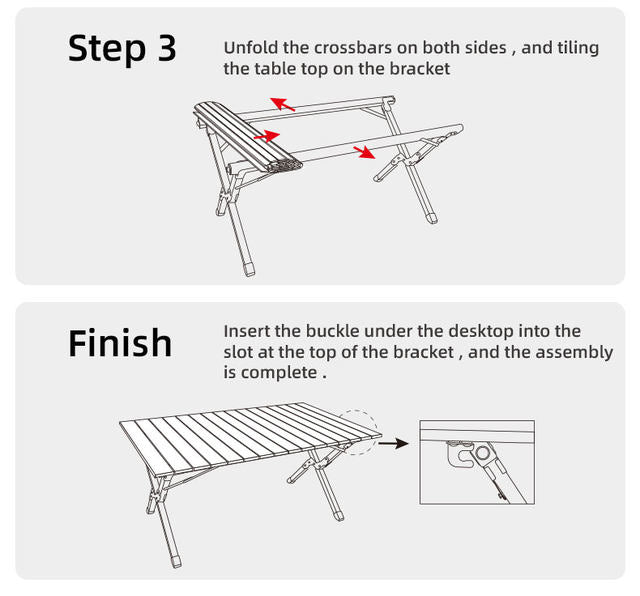 Step 3

Unfold the crossbars on both sides , and tiling the table top on the bracket

Finish

Insert the buckle under the desktop into the slot at the top of the bracket , and the assembly is complete .